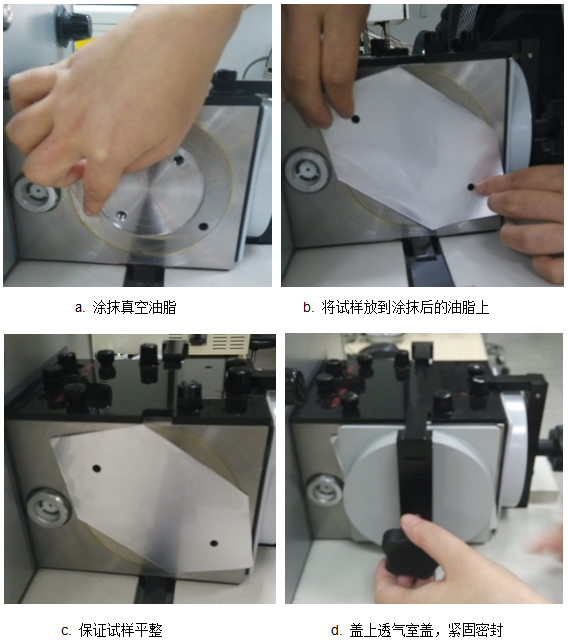 a. 涂抹真空油脂

b. 将试样放到涂抹后的油脂上

c. 保证试样平整

d. 盖上透气室盖，紧固密封